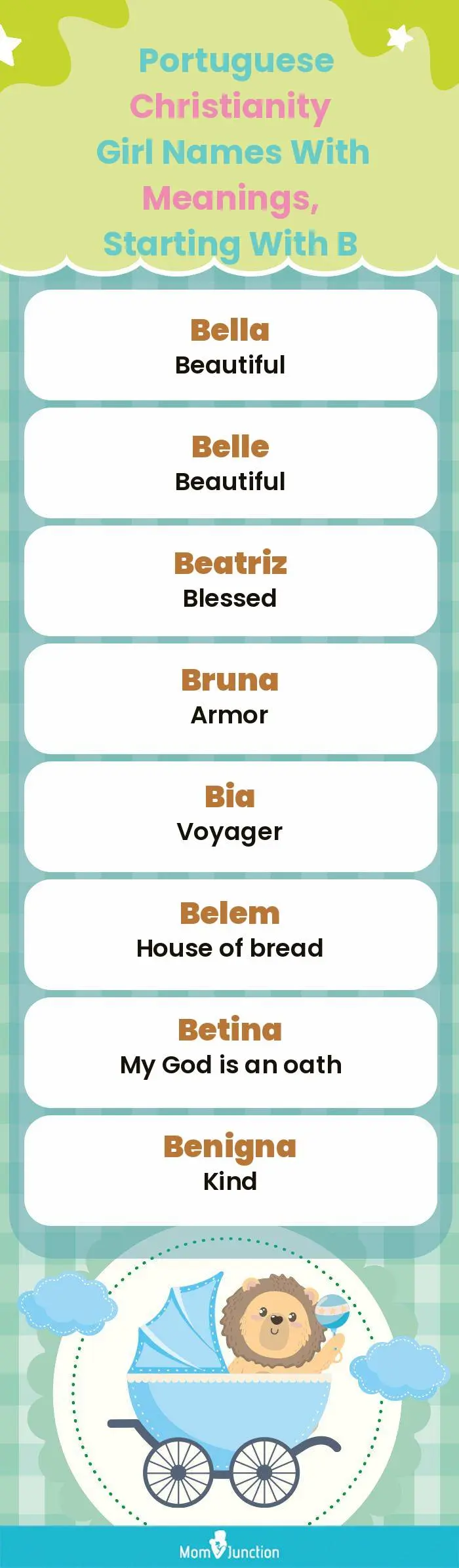 Portuguese Christianity Girl Names With Meanings, Starting With B

Bella
Beautiful

Belle
Beautiful

Beatriz
Blessed

Bruna
Armor

Bia
Voyager

Belem
House of bread

Betina
My God is an oath

Benigna
Kind

MomJunction