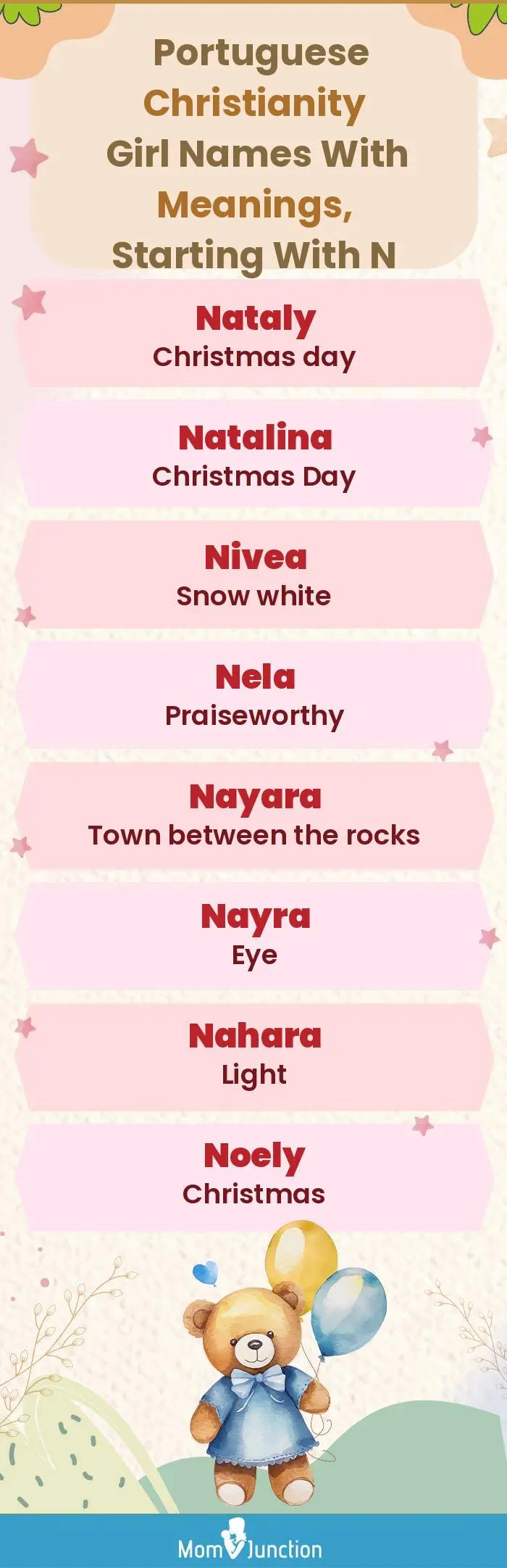 Portuguese Christianity Girl Names With Meanings, Starting With N

Nataly
Christmas day

Natalina
Christmas Day

Nivea
Snow white

Nela
Praiseworthy

Nayara
Town between the rocks

Nayra
Eye

Nahara
Light

Noely
Christmas

MomJunction