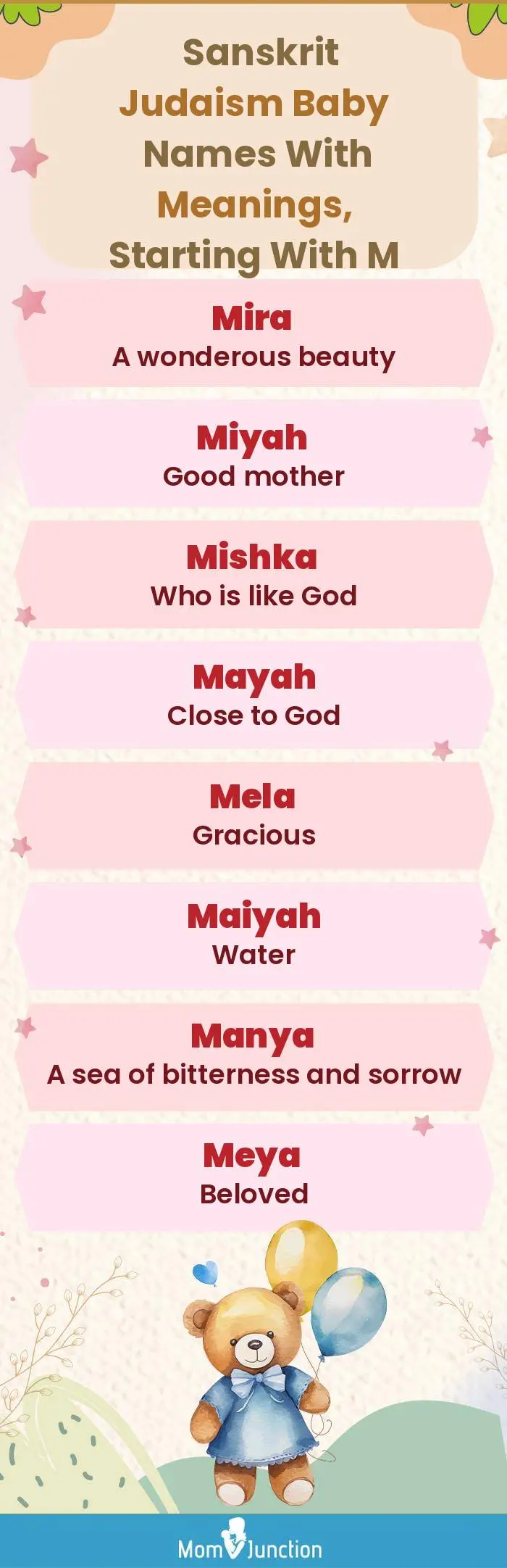 Sanskrit Judaism Baby Names With Meanings, Starting With M

Mira
A wonderous beauty

Miyah
Good mother

Mishka
Who is like God

Mayah
Close to God

Mela
Gracious

Maiyah
Water

Manya
A sea of bitterness and sorrow

Meya
Beloved

MomJunction