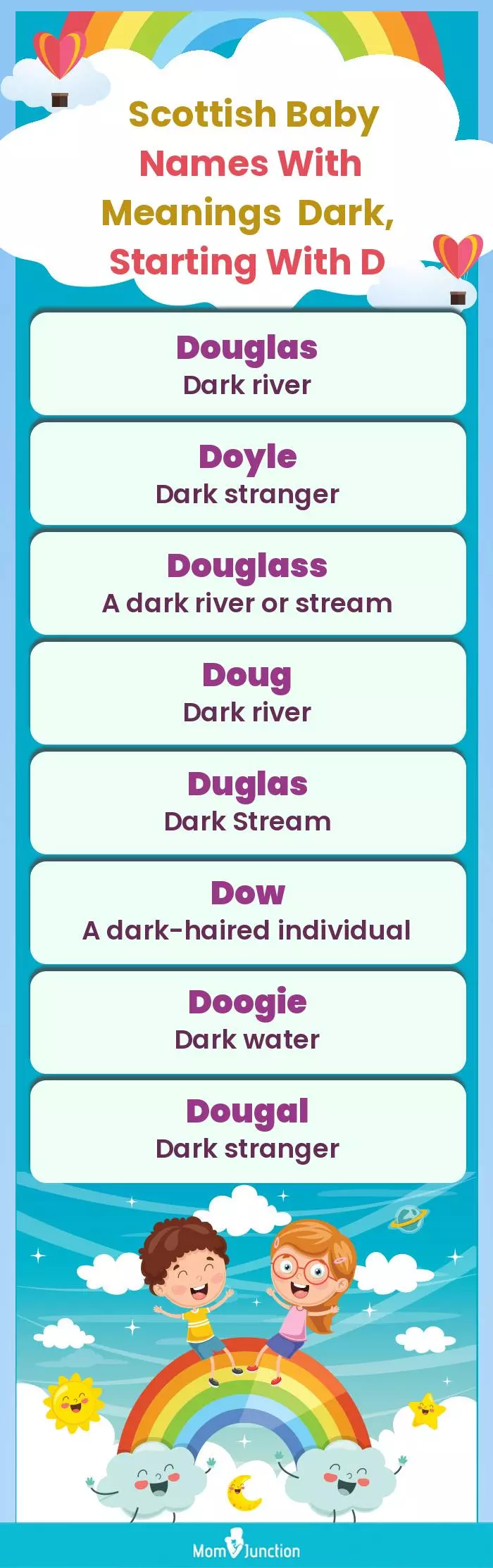 Scottish Baby Names With Meanings  Dark, Starting With D

Douglas
Dark river

Doyle
Dark stranger

Douglass
A dark river or stream

Doug
Dark river

Duglas
Dark Stream

Dow
A dark-haired individual

Doogie
Dark water

Dougal
Dark stranger

MomJunction