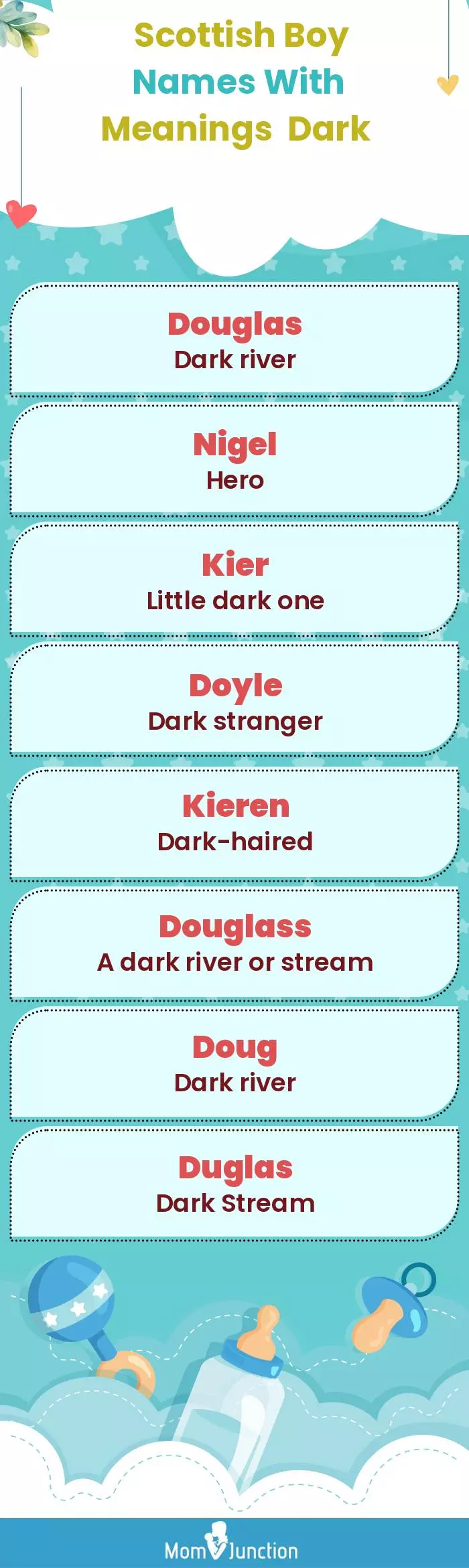 Scottish Boy Names With Meanings Dark

Douglas
Dark river

Nigel
Hero

Kier
Little dark one

Doyle
Dark stranger

Kieren
Dark-haired

Douglass
A dark river or stream

Doug
Dark river

Duglas
Dark Stream

MomJunction