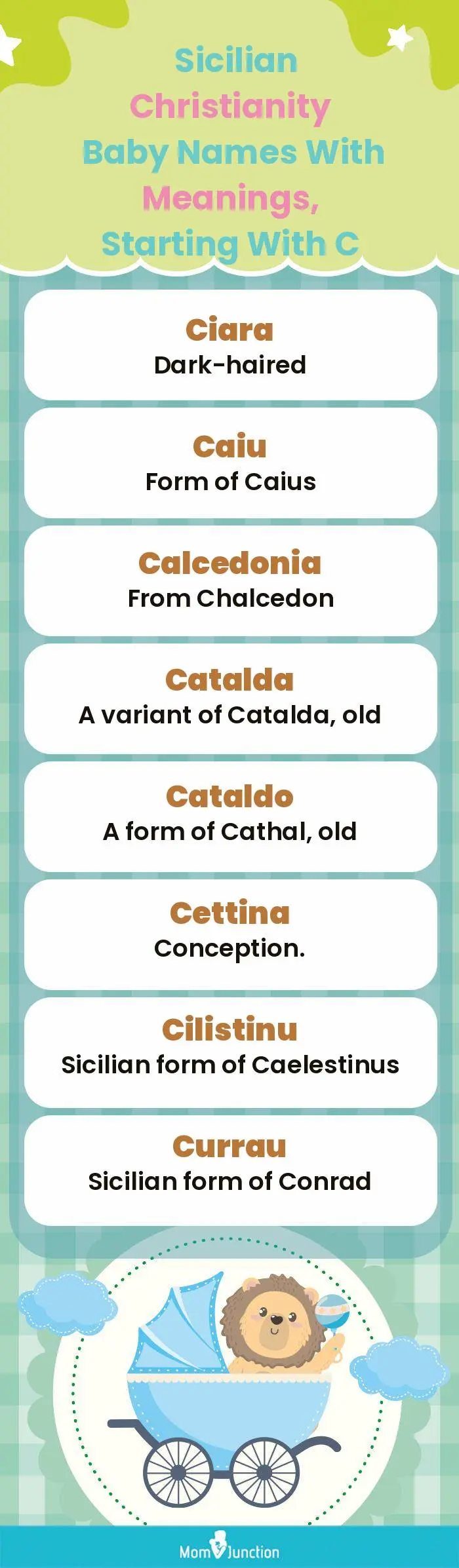 Sicilian Christianity Baby Names With Meanings, Starting With C

Ciara
Dark-haired

Caiu
Form of Caius

Calcedonia
From Chalcedon

Catalda
A variant of Catalda, old

Cataldo
A form of Cathal, old

Cettina
Conception.

Cilistinu
Sicilian form of Caelestinus

Currau
Sicilian form of Conrad

MomJunction