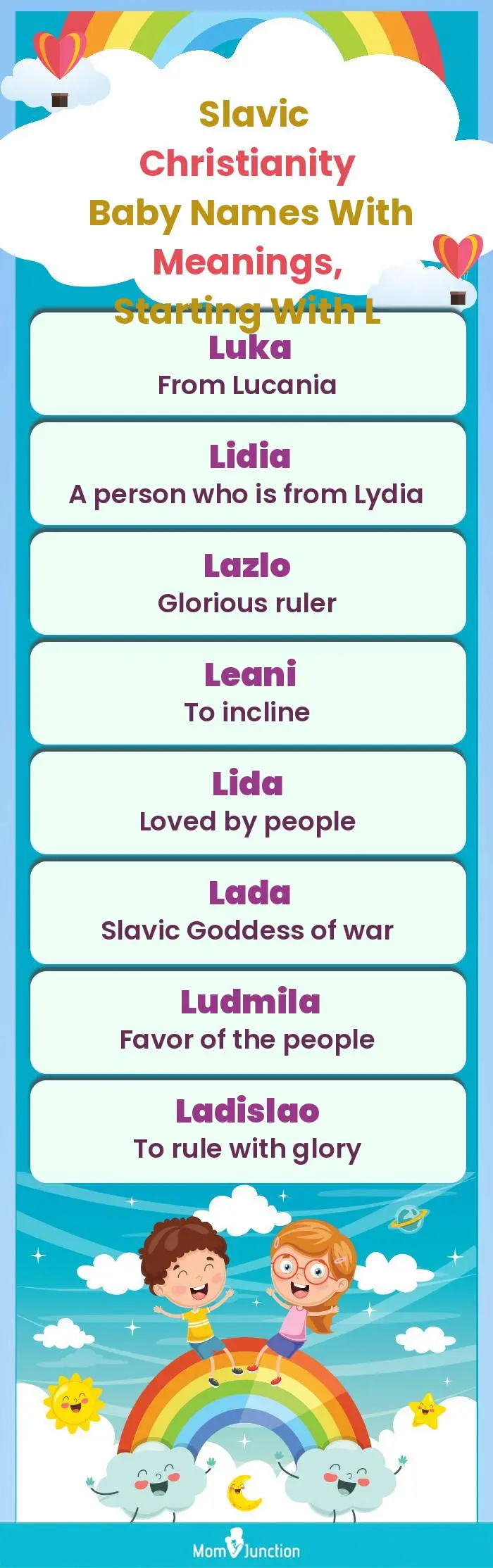 Slavic Christianity Baby Names With Meanings, Starting With L

Luka
From Lucania

Lidia
A person who is from Lydia

Lazlo
Glorious ruler

Leani
To incline

Lida
Loved by people

Lada
Slavic Goddess of war

Ludmila
Favor of the people

Ladislao
To rule with glory

MomJunction