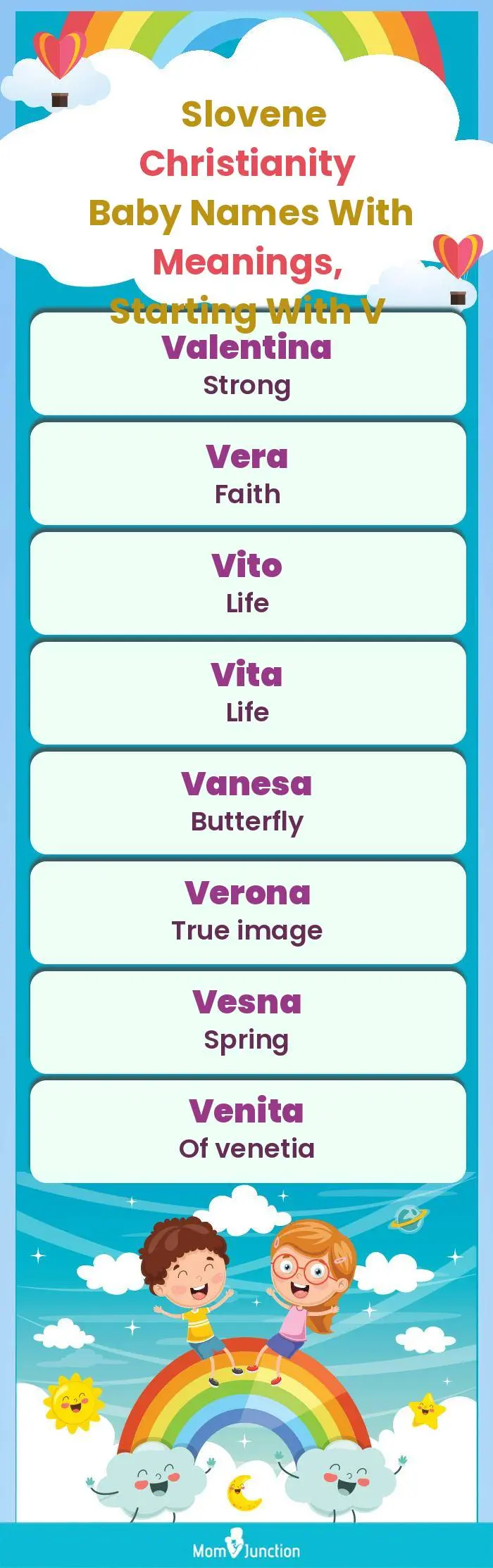 Slovene Christianity Baby Names With Meanings, Starting With V

Valentina
Strong

Vera
Faith

Vito
Life

Vita
Life

Vanesa
Butterfly

Verona
True image

Vesna
Spring

Venita
Of venetia

MomJunction