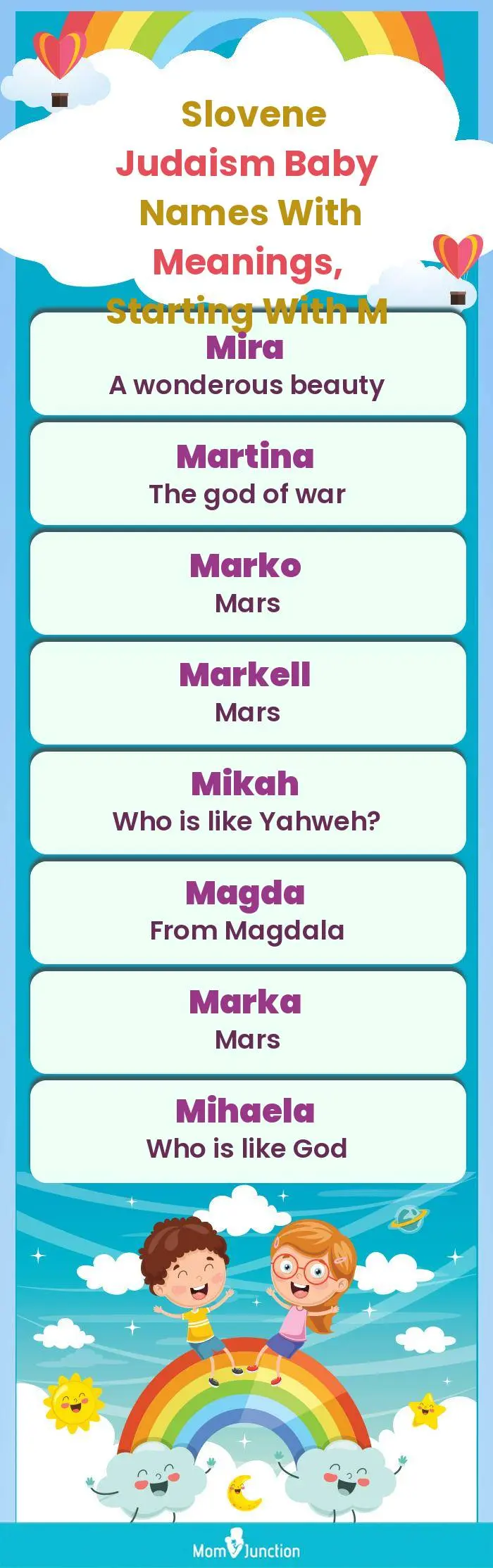 Slovene Judaism Baby Names With Meanings, Starting With M

Mira
A wonderous beauty

Martina
The god of war

Marko
Mars

Markell
Mars

Mikah
Who is like Yahweh?

Magda
From Magdala

Marka
Mars

Mihaela
Who is like God

MomJunction