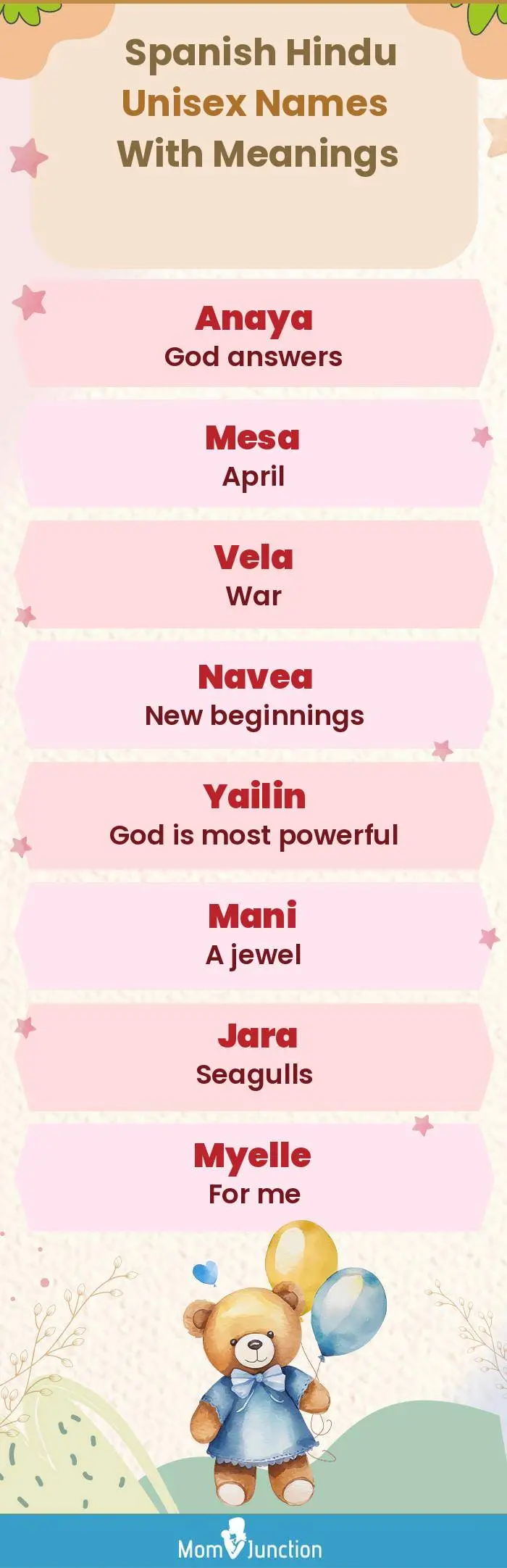 Spanish Hindu Unisex Names With Meanings

Anaya
God answers

Mesa
April

Vela
War

Navea
New beginnings

Yailin
God is most powerful

Mani
A jewel

Jara
Seagulls

Myelle
For me

MomJunction