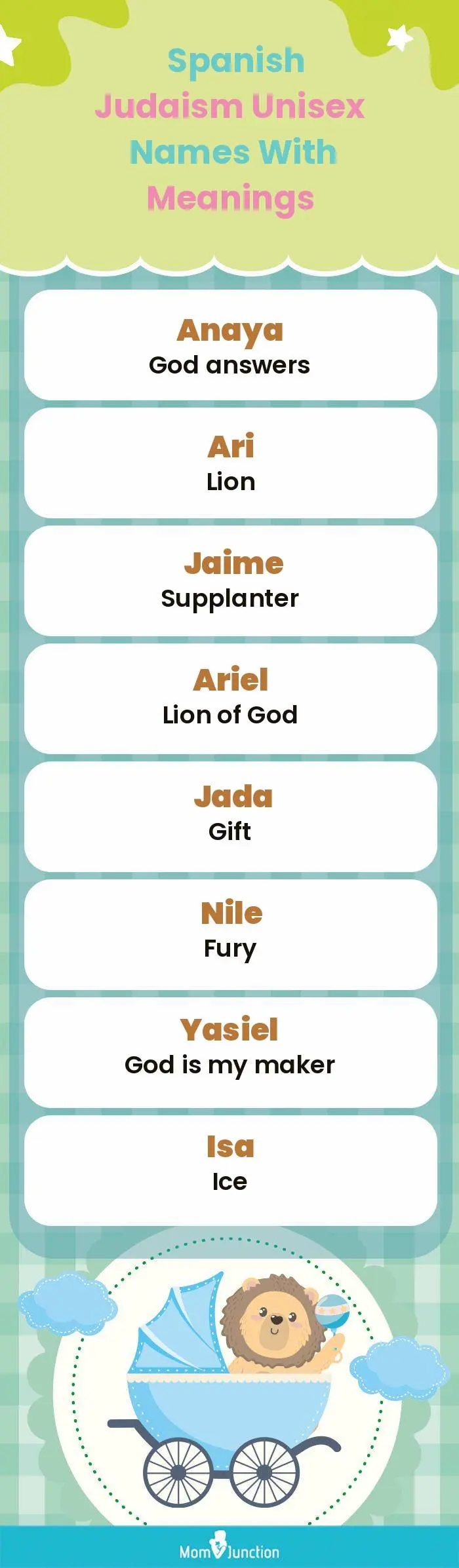 Spanish Judaism Unisex Names With Meanings

Anaya
God answers

Ari
Lion

Jaime
Supplanter

Ariel
Lion of God

Jada
Gift

Nile
Fury

Yasiel
God is my maker

Isa
Ice

MomJunction