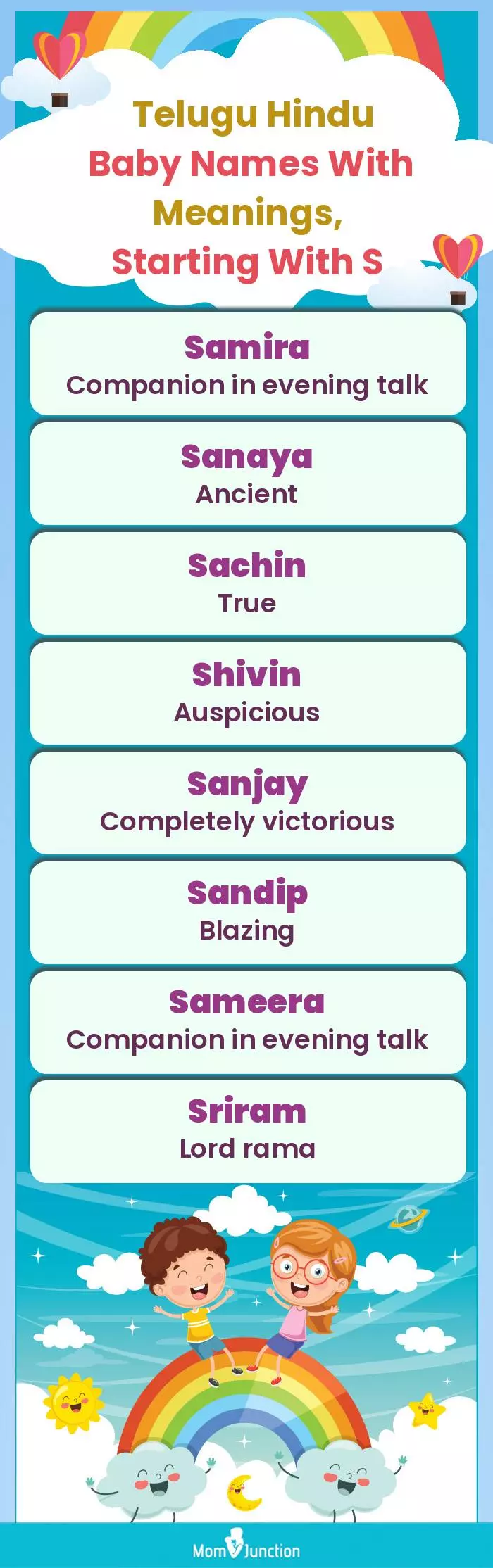 Telugu Hindu Baby Names With Meanings, Starting With S

Samira
Companion in evening talk

Sanaya
Ancient

Sachin
True

Shivin
Auspicious

Sanjay
Completely victorious

Sandip
Blazing

Sameera
Companion in evening talk

Sriram
Lord rama

MomJunction