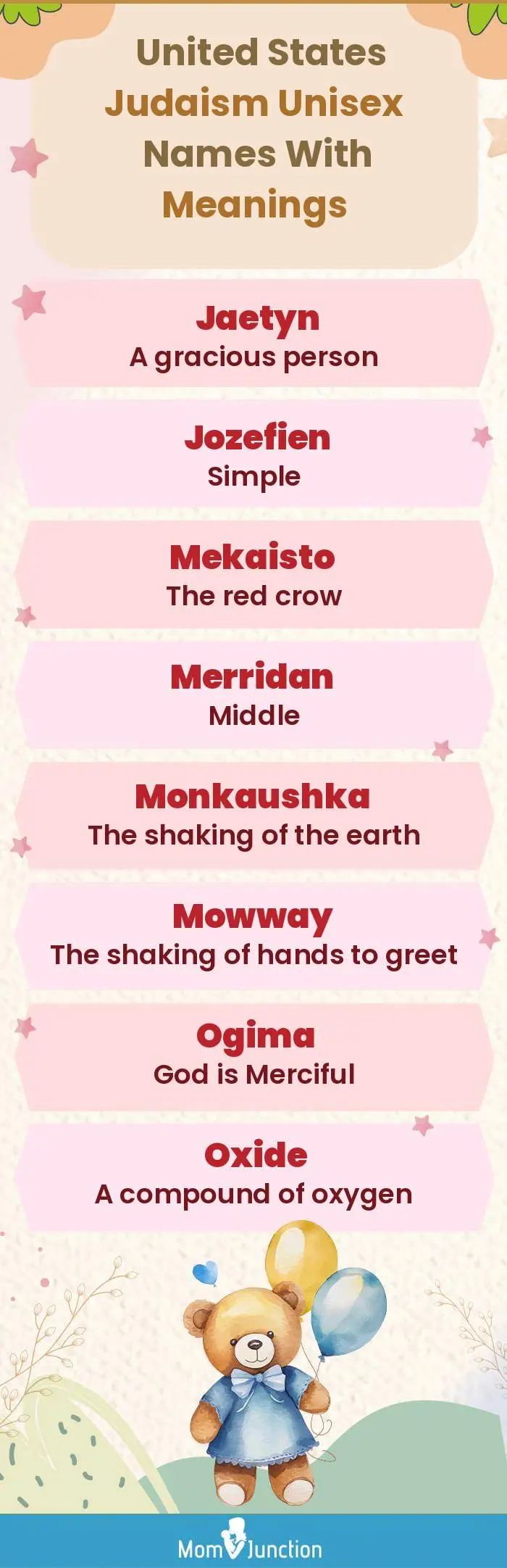 United States Judaism Unisex Names With Meanings

Jaetyn
A gracious person

Jozefien
Simple

Mekaisto
The red crow

Merridan
Middle

Monkaushka
The shaking of the earth

Mowway
The shaking of hands to greet

Ogima
God is Merciful

Oxide
A compound of oxygen

MomJunction