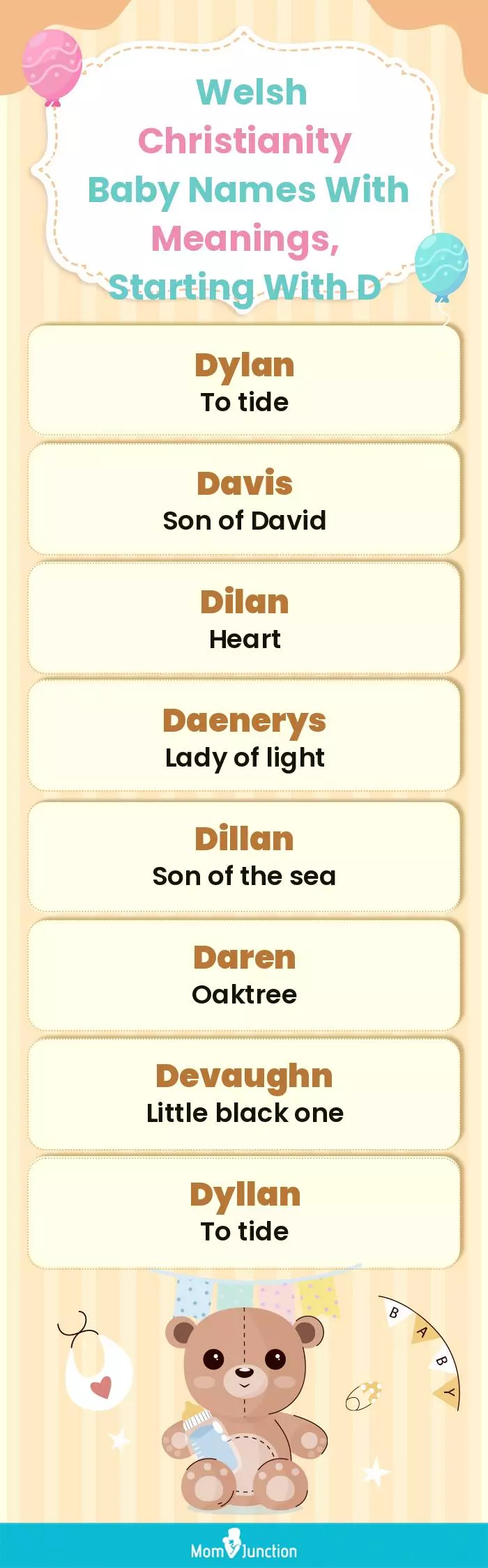 Welsh Christianity Baby Names With Meanings, Starting With D

Dylan
To tide

Davis
Son of David

Dilan
Heart

Daenerys
Lady of light

Dillan
Son of the sea

Daren
Oaktree

Devaughn
Little black one

Dyllan
To tide

B A B Y

MomJunction